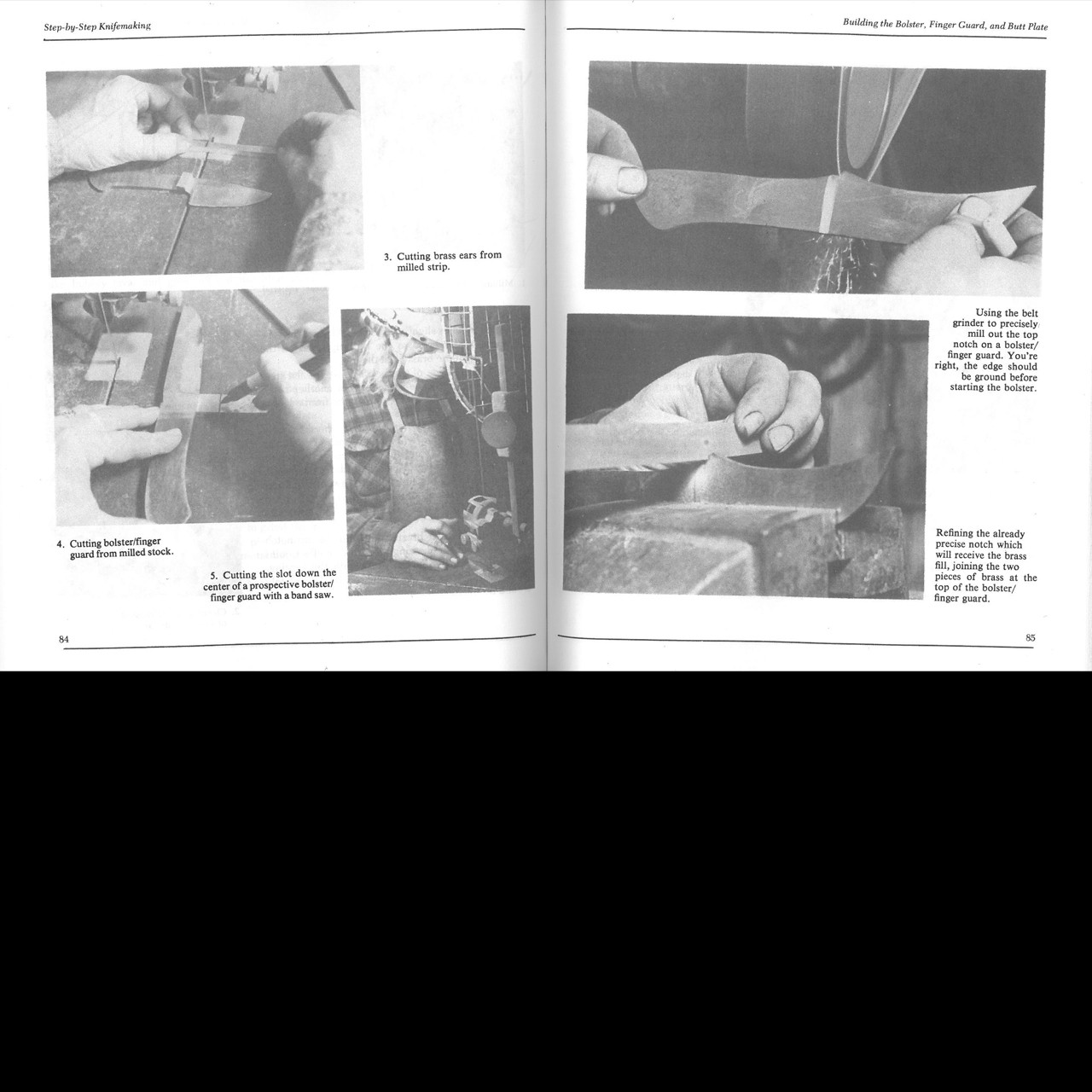 Step-by-Step Knifemaking

3. Cutting brass ears from milled strip.

4. Cutting bolster/finger guard from milled stock.

5. Cutting the slot down the center of a prospective bolster/finger guard with a band saw.

84

Building the Bolster, Finger Guard, and Butt Plate

Using the belt grinder to precisely mill out the top notch on a bolster/finger guard. You're right, the edge should be ground before starting the bolster.

Refining the already precise notch which will receive the brass fill, joining the two pieces of brass at the top of the bolster/finger guard.

85